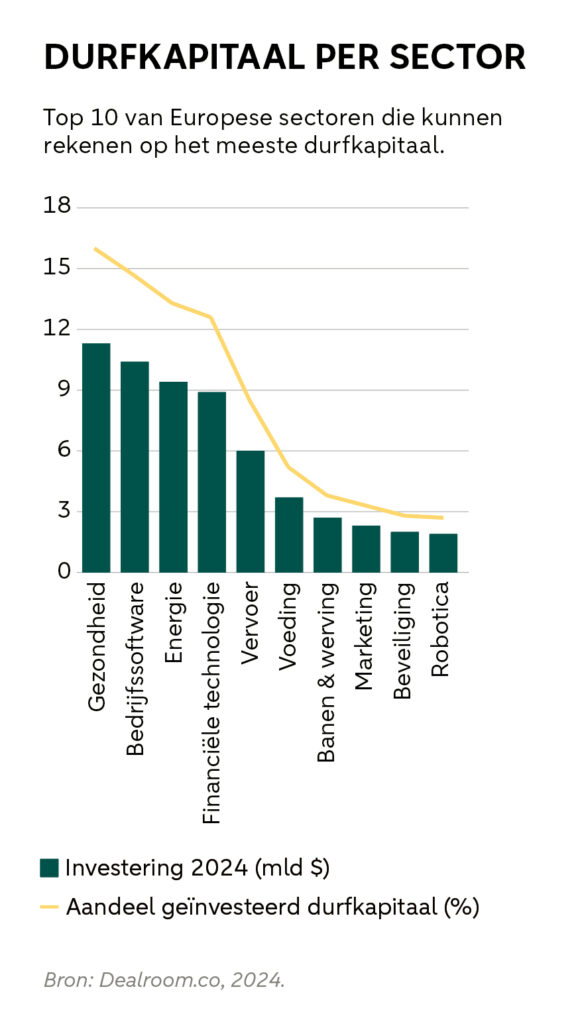 DURFKAPITAAL PER SECTOR

Top 10 van Europese sectoren die kunnen rekenen op het meeste durfkapitaal.

18
15
12
9
6
3
0

Gezondheid
Bedrijfssoftware
Energie
Financiële technologie
Vervoer
Voeding
Banen & werving
Marketing
Beveiliging
Robotica

Investering 2024 (mld $)
Aandeel geïnvesteerd durfkapitaal (%)

Bron: Dealroom.co, 2024.