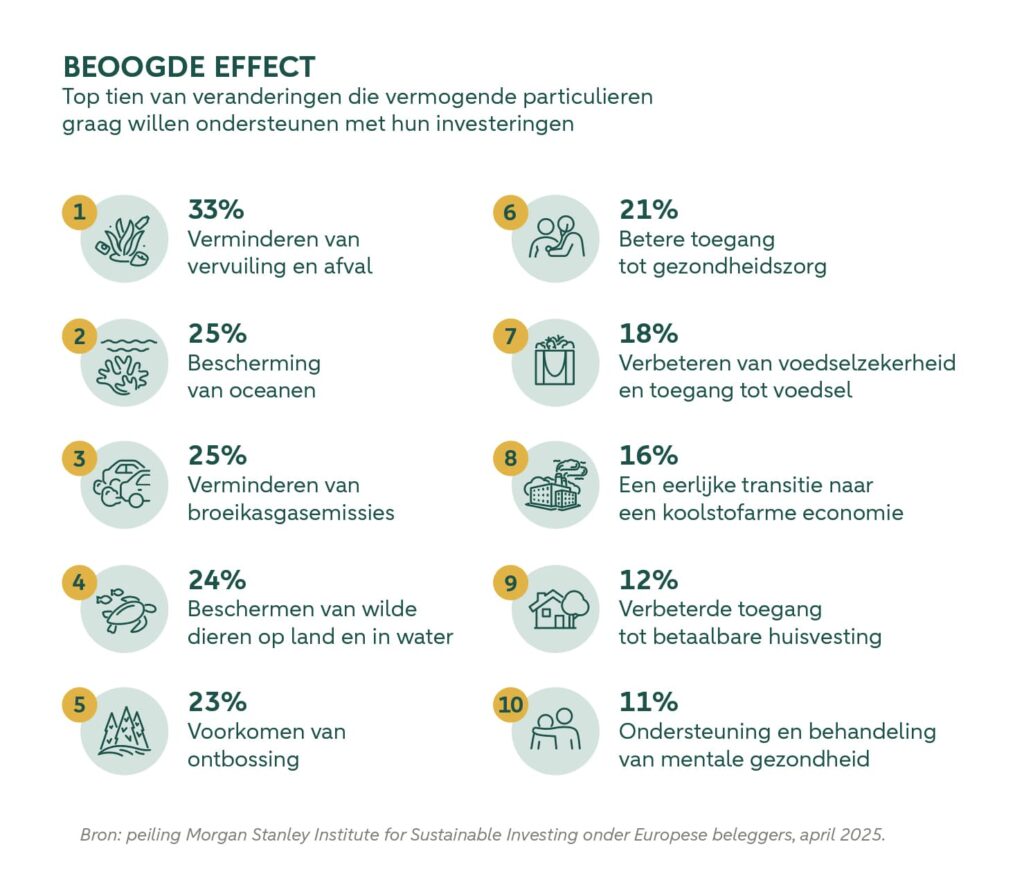 BEOOGDE EFFECT
Top tien van veranderingen die vermogende particulieren graag willen ondersteunen met hun investeringen

1
33%
Verminderen van vervuiling en afval

2
25%
Bescherming van oceanen

3
25%
Verminderen van broeikasgasemissies

4
24%
Beschermen van wilde dieren op land en in water

5
23%
Voorkomen van ontbossing

6
21%
Betere toegang tot gezondheidszorg

7
18%
Verbeteren van voedselzekerheid en toegang tot voedsel

8
16%
Een eerlijke transitie naar een koolstofarme economie

9
12%
Verbeterde toegang tot betaalbare huisvesting

10
11%
Ondersteuning en behandeling van mentale gezondheid

Bron: peiling Morgan Stanley Institute for Sustainable Investing onder Europese beleggers, april 2025.