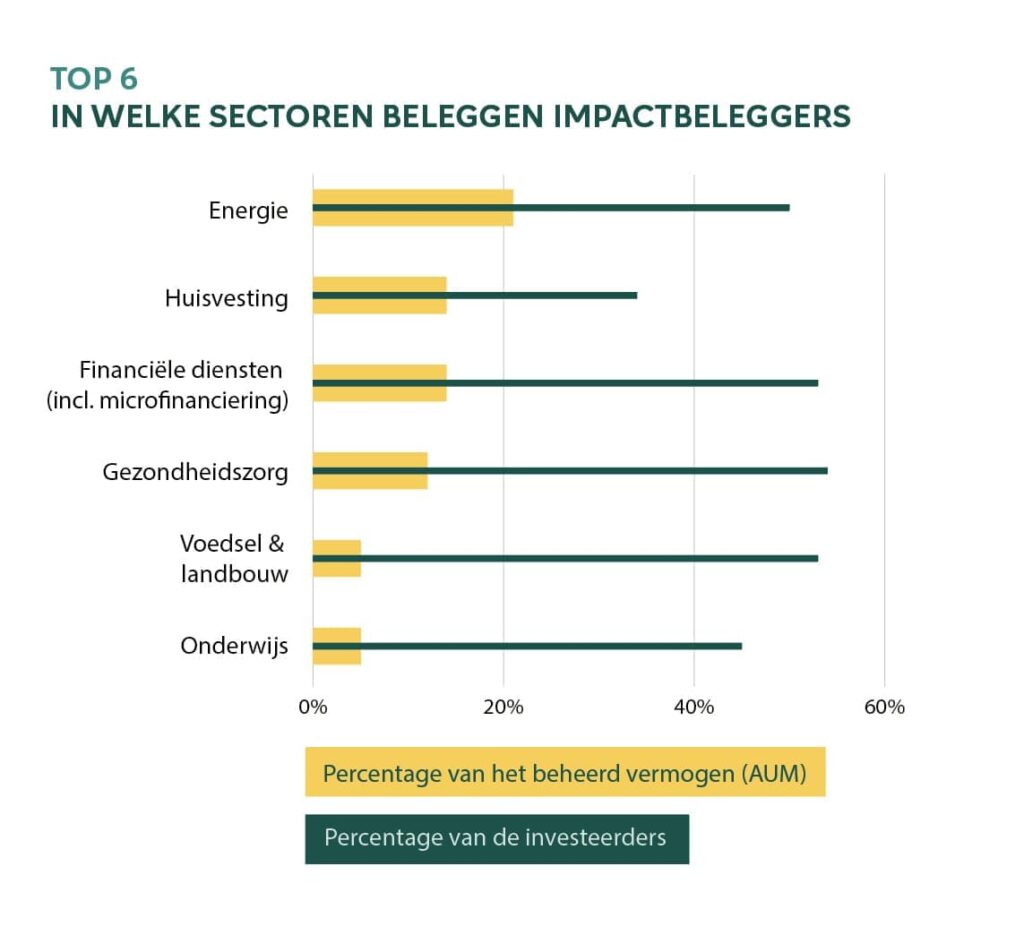 TOP 6
IN WELKE SECTOREN BELEGGEN IMPACTBELEGGERS

Energie

Huisvesting

Financiële diensten (incl. microfinanciering)

Gezondheidszorg

Voedsel & landbouw

Onderwijs

0%
20%
40%
60%

Percentage van het beheerd vermogen (AUM)

Percentage van de investeerders