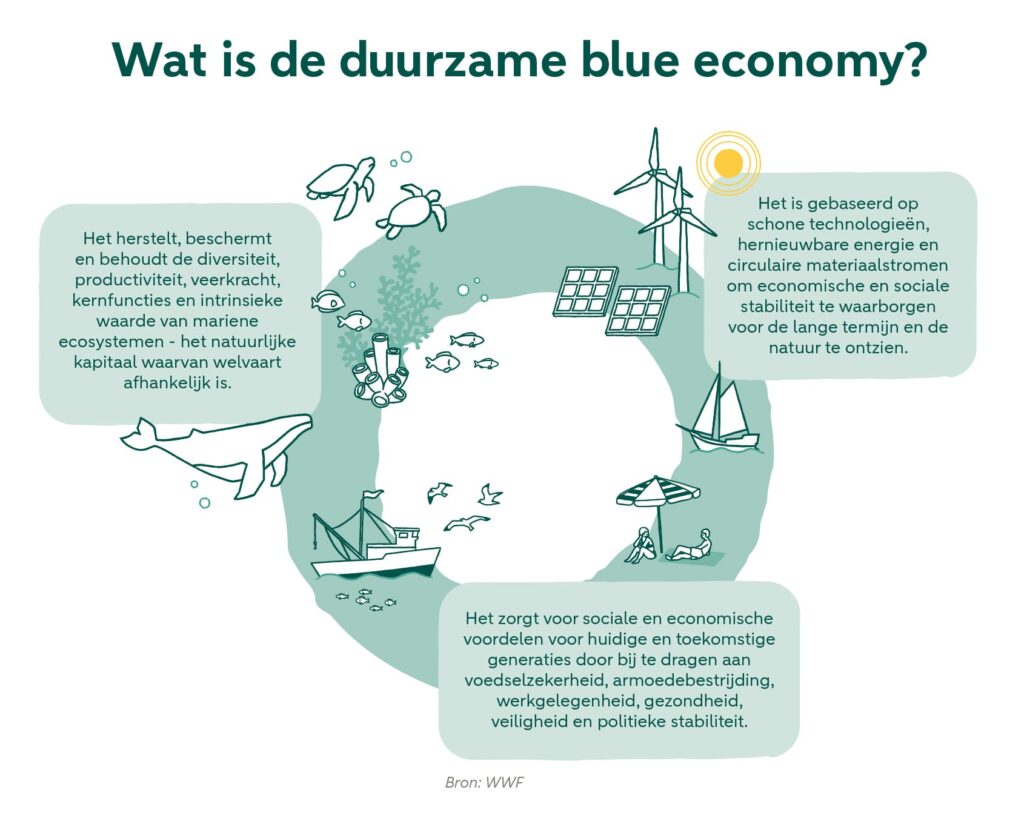 Wat is de duurzame blue economy?

Het herstelt, beschermt en behoudt de diversiteit, productiviteit, veerkracht, kernfuncties en intrinsieke waarde van mariene ecosystemen - het natuurlijke kapitaal waarvan welvaart afhankelijk is.

Het is gebaseerd op schone technologieën, hernieuwbare energie en circulaire materiaalstromen om economische en sociale stabiliteit te waarborgen voor de lange termijn en de natuur te ontzien.

Het zorgt voor sociale en economische voordelen voor huidige en toekomstige generaties door bij te dragen aan voedselzekerheid, armoedebestrijding, werkgelegenheid, gezondheid, veiligheid en politieke stabiliteit.

Bron: WWF